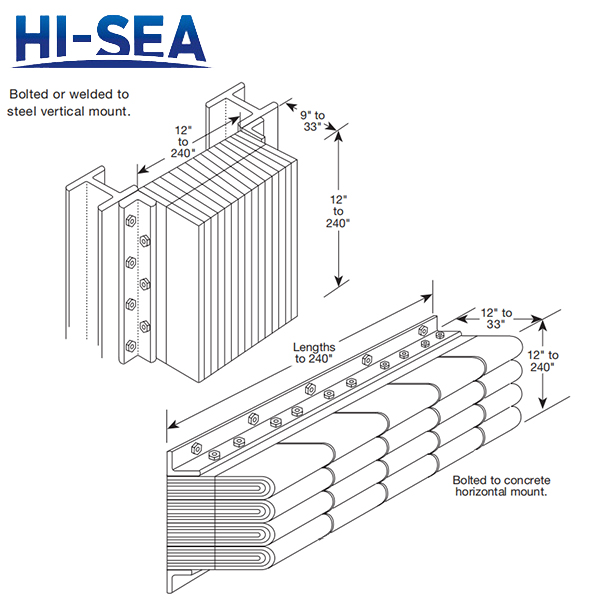 HI-SEA

Bolted or welded to steel vertical mount.

12" to 240"

9" to 33"

12" to 240"

Lengths to 240"

12" to 33"

12" to 240"

Bolted to concrete horizontal mount.